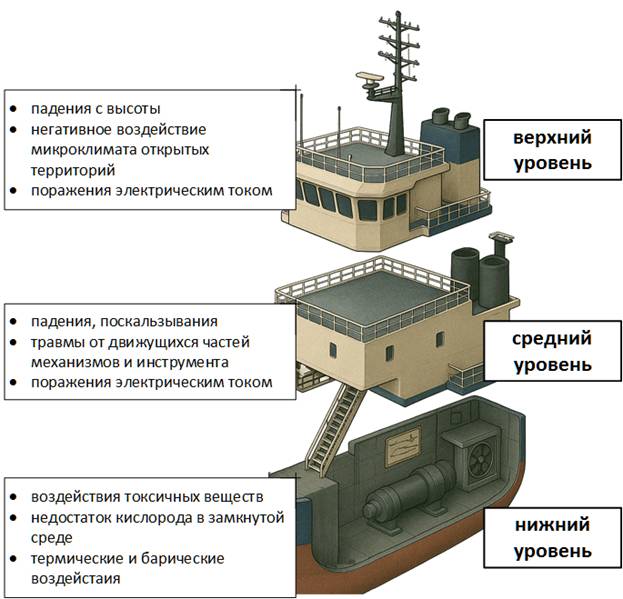 - падения с высоты
- негативное воздействие микроклимата открытых территорий
- поражения электрическим током

верхний уровень

- падения, поскальзывания
- травмы от движущихся частей механизмов и инструмента
- поражения электрическим током

средний уровень

- воздействия токсичных веществ
- недостаток кислорода в замкнутой среде
- термические и барические воздейстаия

нижний уровень